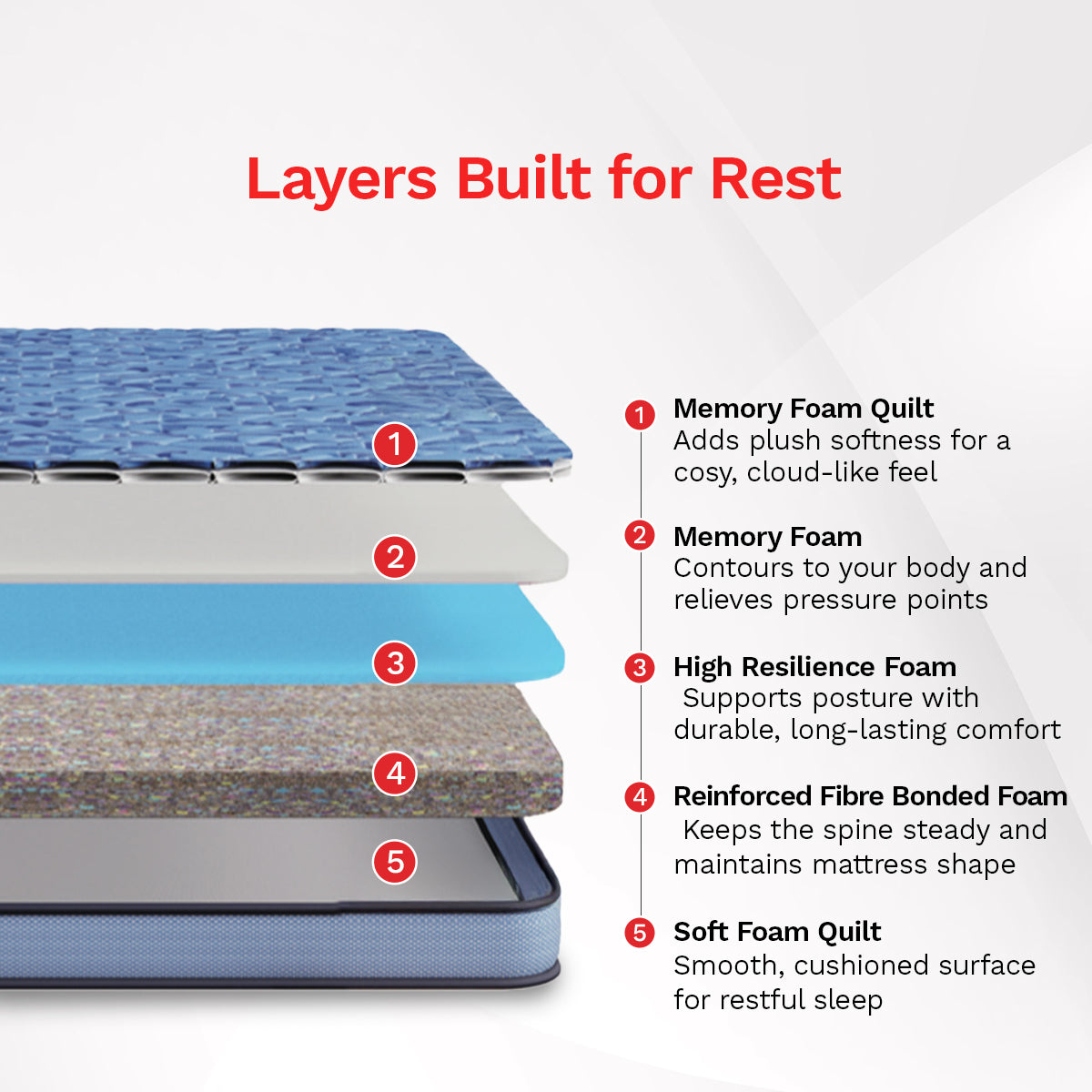 Layers Built for Rest

1

2

3

4

5

1 Memory Foam Quilt
Adds plush softness for a cosy, cloud-like feel

2 Memory Foam
Contours to your body and relieves pressure points

3 High Resilience Foam
Supports posture with durable, long-lasting comfort

4 Reinforced Fibre Bonded Foam
Keeps the spine steady and maintains mattress shape

5 Soft Foam Quilt
Smooth, cushioned surface for restful sleep