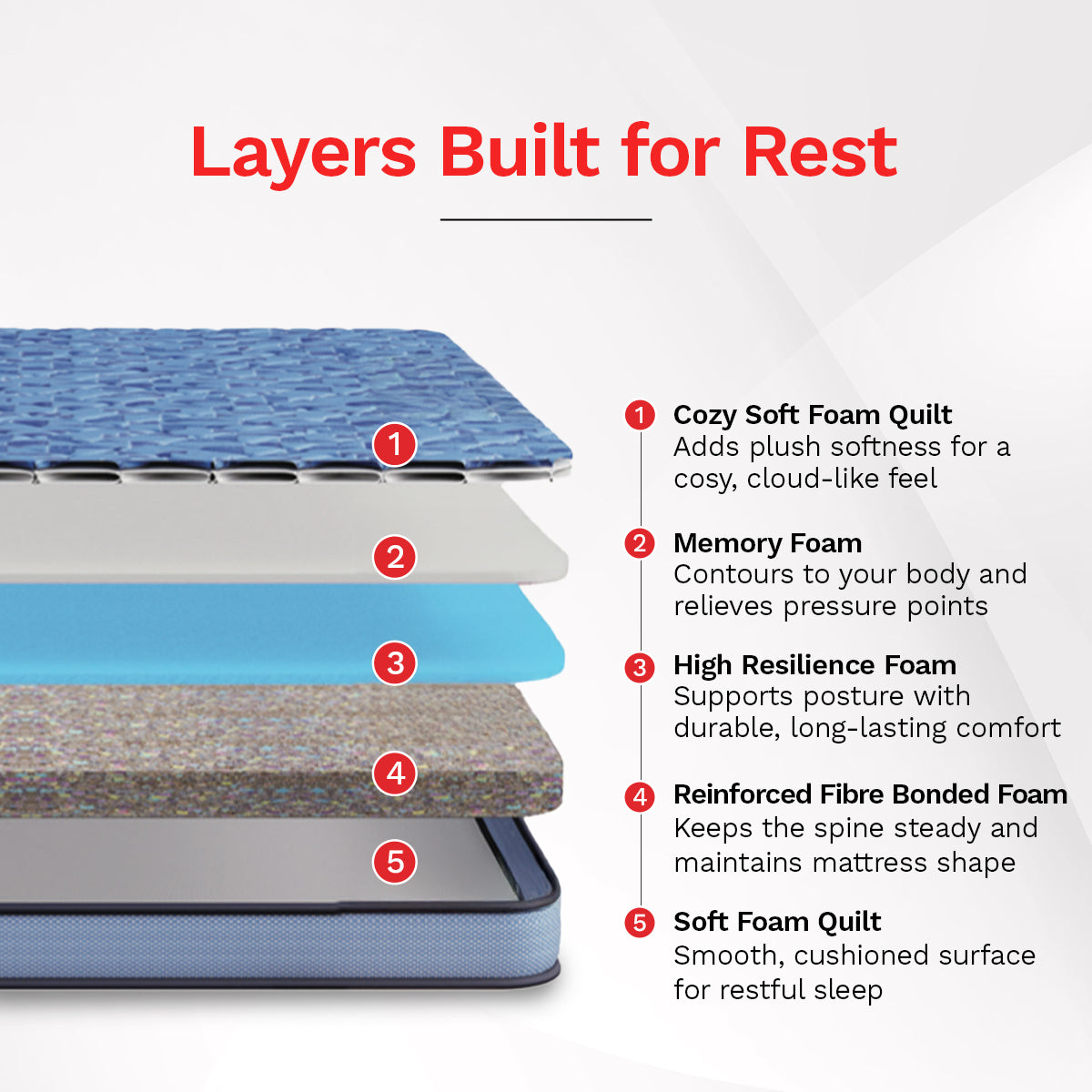 Layers Built for Rest

1
2
3
4
5

1 Cozy Soft Foam Quilt
Adds plush softness for a cosy, cloud-like feel

2 Memory Foam
Contours to your body and relieves pressure points

3 High Resilience Foam
Supports posture with durable, long-lasting comfort

4 Reinforced Fibre Bonded Foam
Keeps the spine steady and maintains mattress shape

5 Soft Foam Quilt
Smooth, cushioned surface for restful sleep