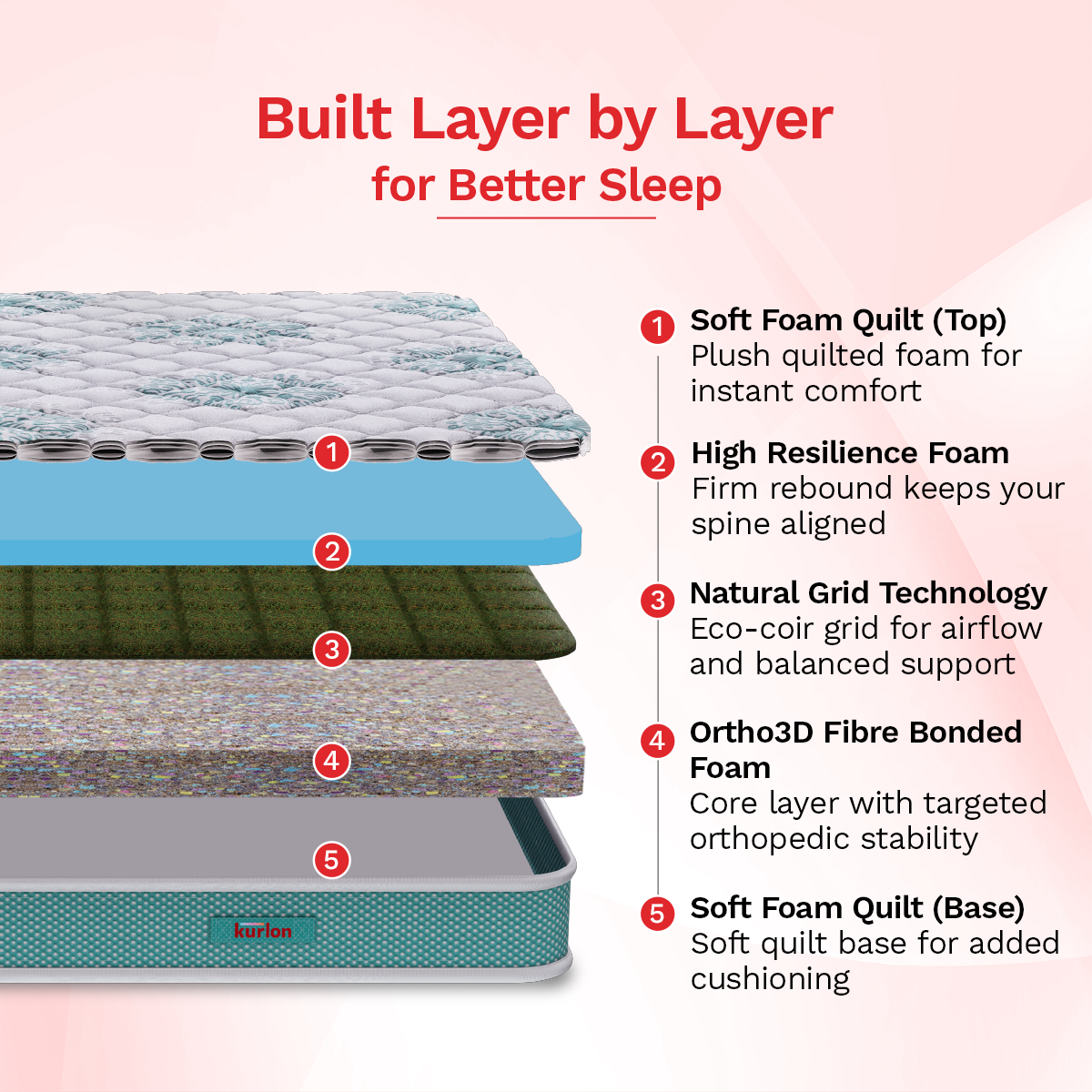 Built Layer by Layer
for Better Sleep

1
2
3
4
5
kurlon

1 Soft Foam Quilt (Top)
Plush quilted foam for instant comfort

2 High Resilience Foam
Firm rebound keeps your spine aligned

3 Natural Grid Technology
Eco-coir grid for airflow and balanced support

4 Ortho3D Fibre Bonded Foam
Core layer with targeted orthopedic stability

5 Soft Foam Quilt (Base)
Soft quilt base for added cushioning